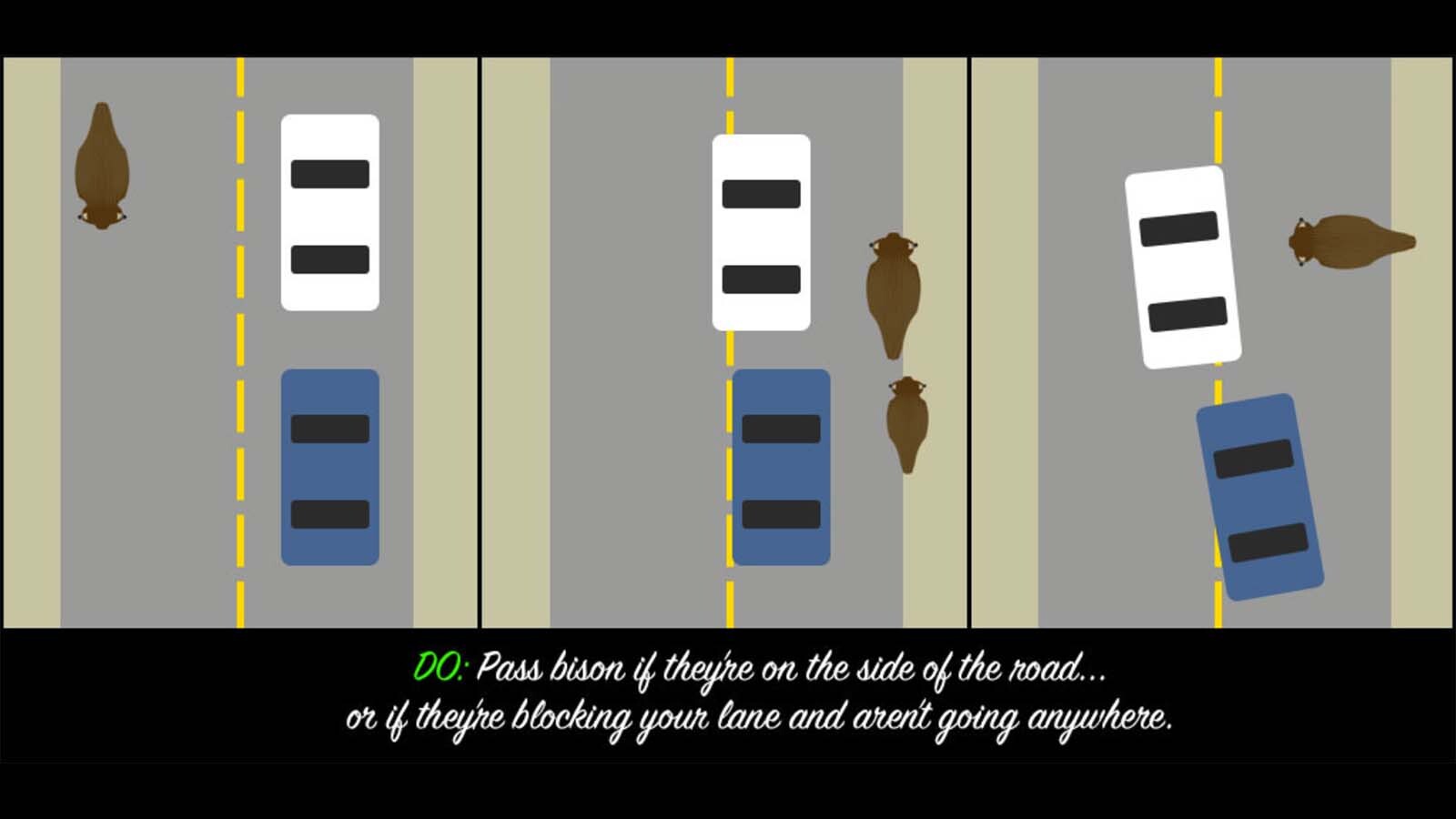 DO: Pass bison if they're on the side of the road...
or if they're blocking your lane and aren't going anywhere.